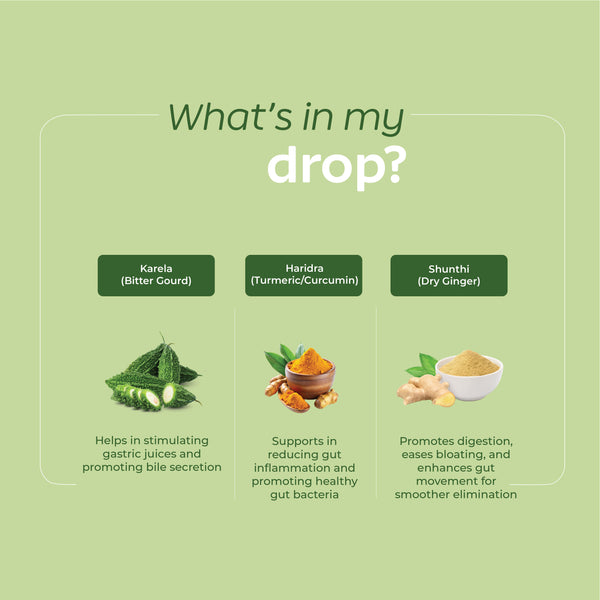 What's in my drop?

Karela (Bitter Gourd)

Helps in stimulating gastric juices and promoting bile secretion

Haridra (Turmeric/Curcumin)

Supports in reducing gut inflammation and promoting healthy gut bacteria

Shunthi (Dry Ginger)

Promotes digestion, eases bloating, and enhances gut movement for smoother elimination