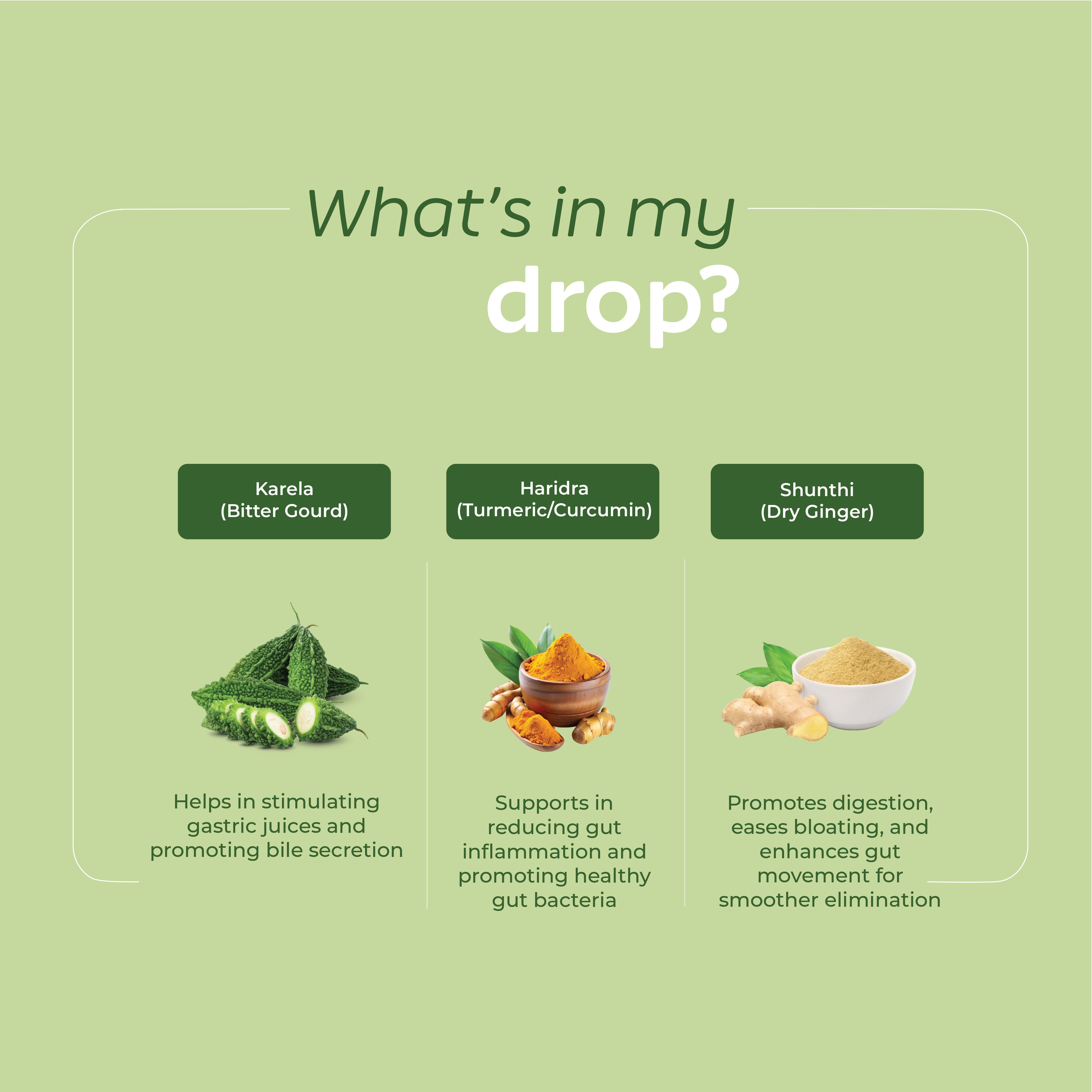 What's in my drop?

Karela
(Bitter Gourd)

Helps in stimulating gastric juices and promoting bile secretion

Haridra
(Turmeric/Curcumin)

Supports in reducing gut inflammation and promoting healthy gut bacteria

Shunthi
(Dry Ginger)

Promotes digestion, eases bloating, and enhances gut movement for smoother elimination